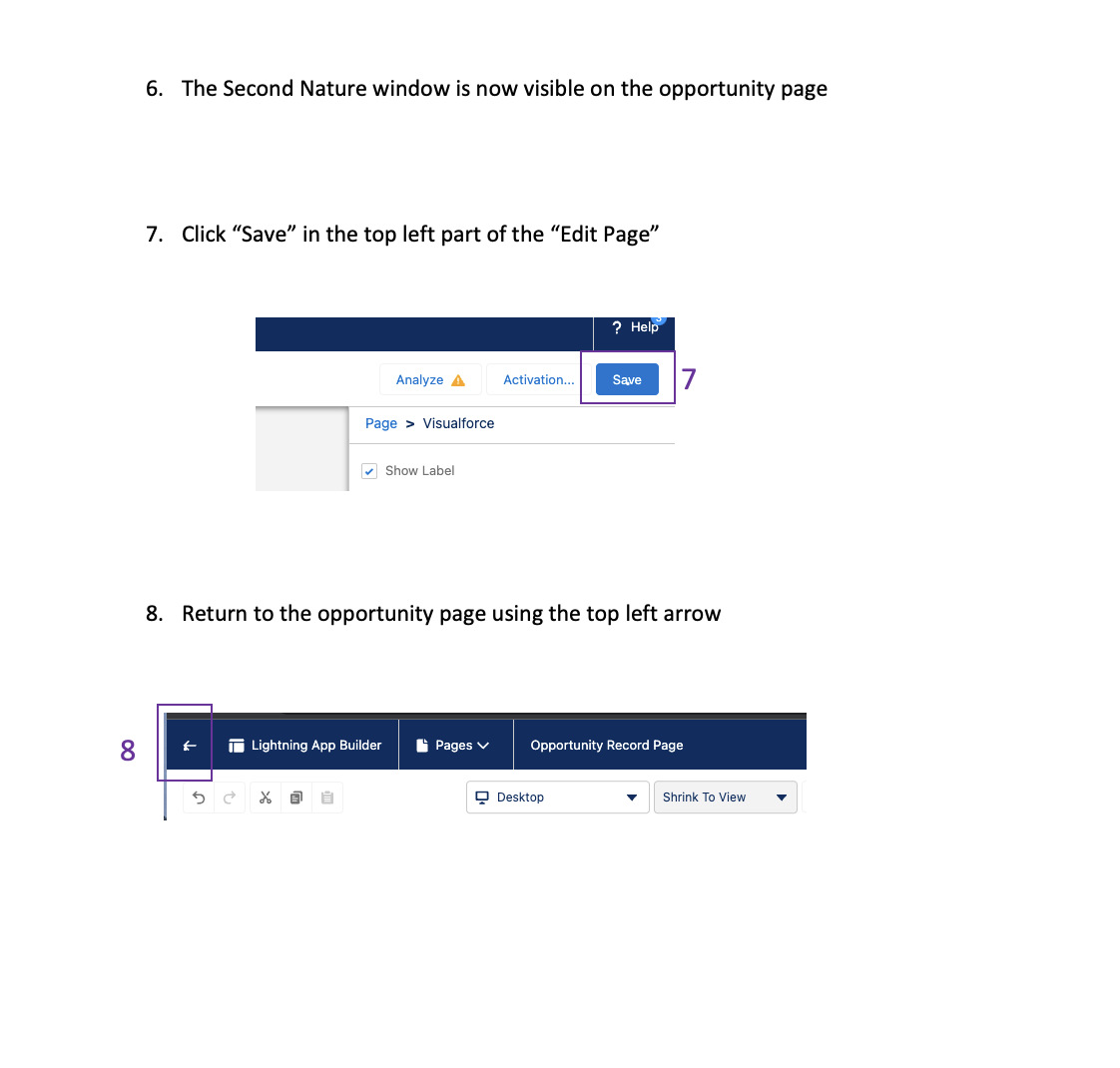 6. The Second Nature window is now visible on the opportunity page

7. Click “Save” in the top left part of the “Edit Page”

? Help

Analyze

Activation...

Save

7

Page > Visualforce

Show Label

8. Return to the opportunity page using the top left arrow

8

Lightning App Builder

Pages

Opportunity Record Page

Desktop

Shrink To View