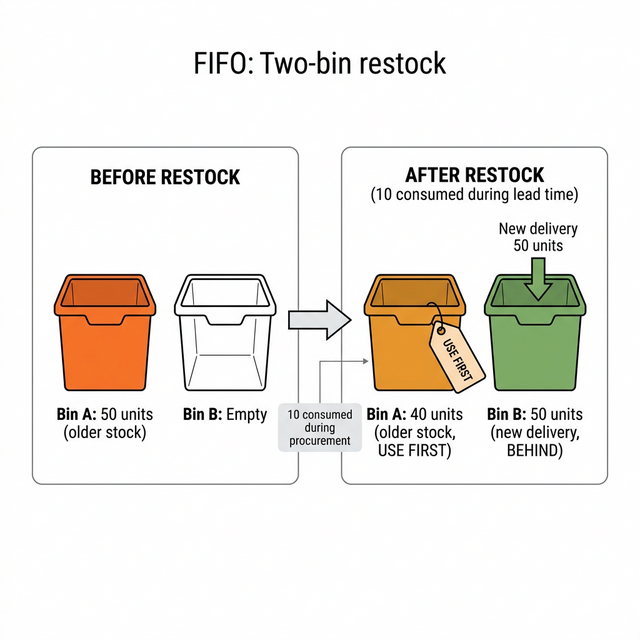 FIFO: Two-bin restock

BEFORE RESTOCK

Bin A: 50 units (older stock)

Bin B: Empty

10 consumed during procurement

AFTER RESTOCK
(10 consumed during lead time)

New delivery 50 units

USE FIRST

Bin A: 40 units (older stock, USE FIRST)

Bin B: 50 units (new delivery, BEHIND)